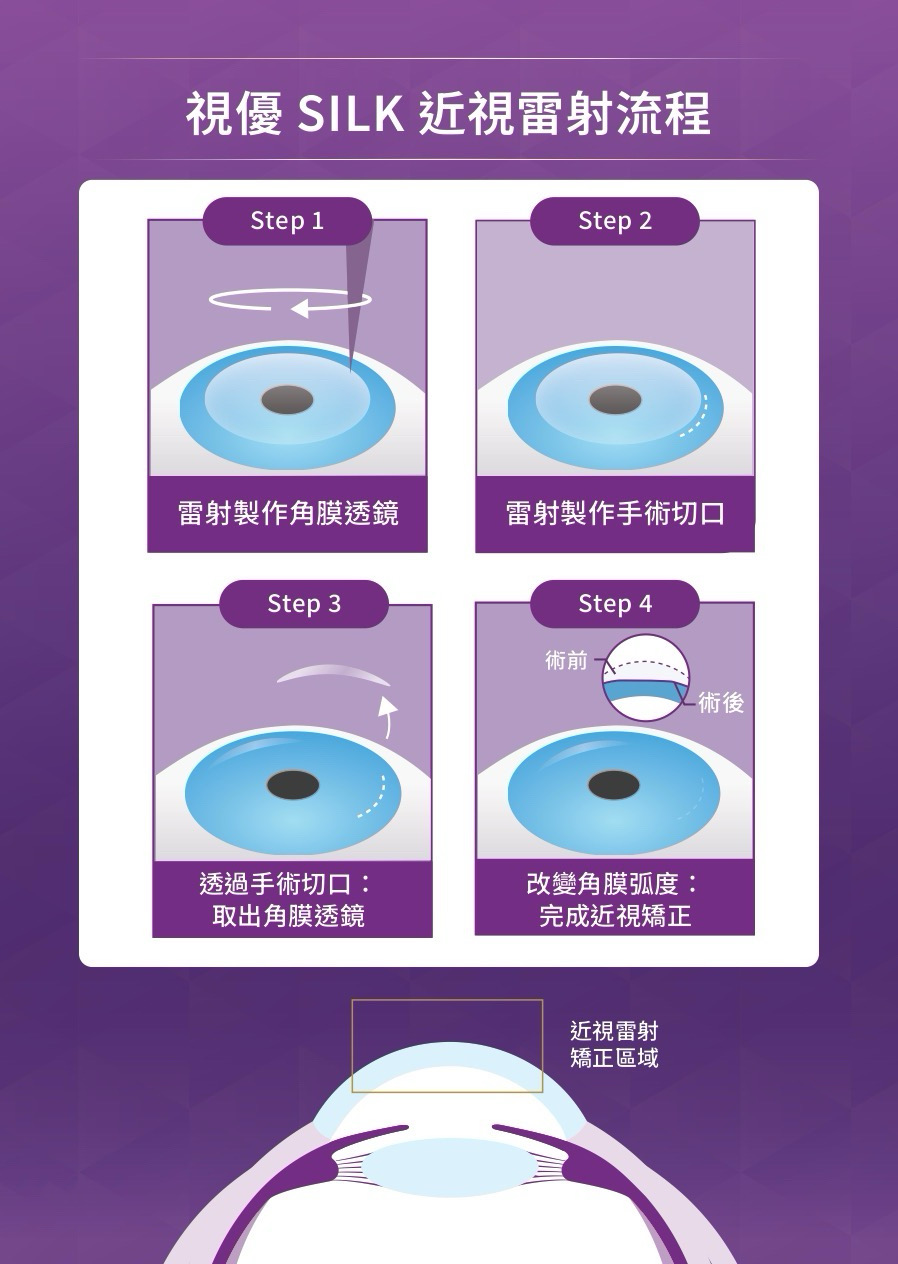 視優 SILK 近視雷射流程

Step 1

雷射製作角膜透鏡

Step 2

雷射製作手術切口

Step 3

透過手術切口：
取出角膜透鏡

Step 4

術前

術後

改變角膜弧度：
完成近視矯正

近視雷射
矯正區域